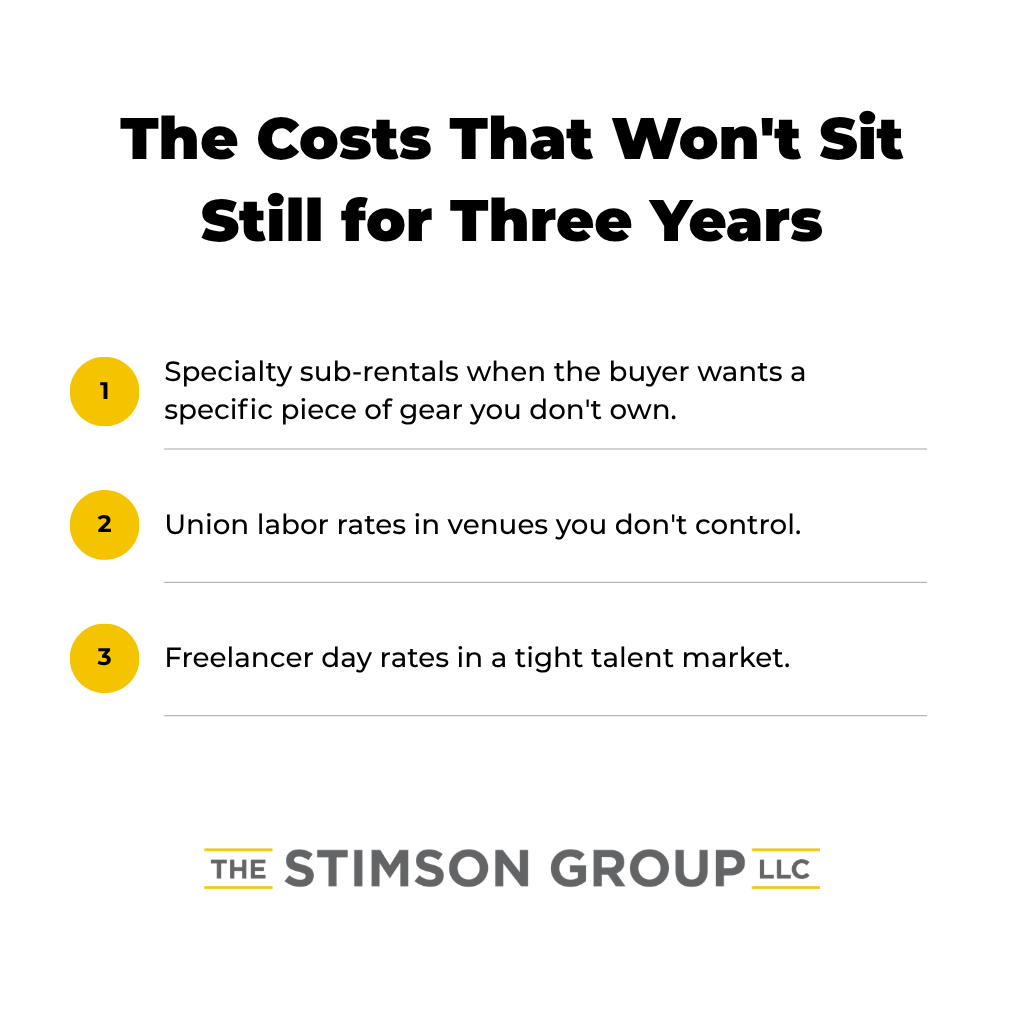 The Costs That Won't Sit Still for Three Years

1 Specialty sub-rentals when the buyer wants a specific piece of gear you don't own.

2 Union labor rates in venues you don't control.

3 Freelancer day rates in a tight talent market.

THE STIMSON GROUP LLC