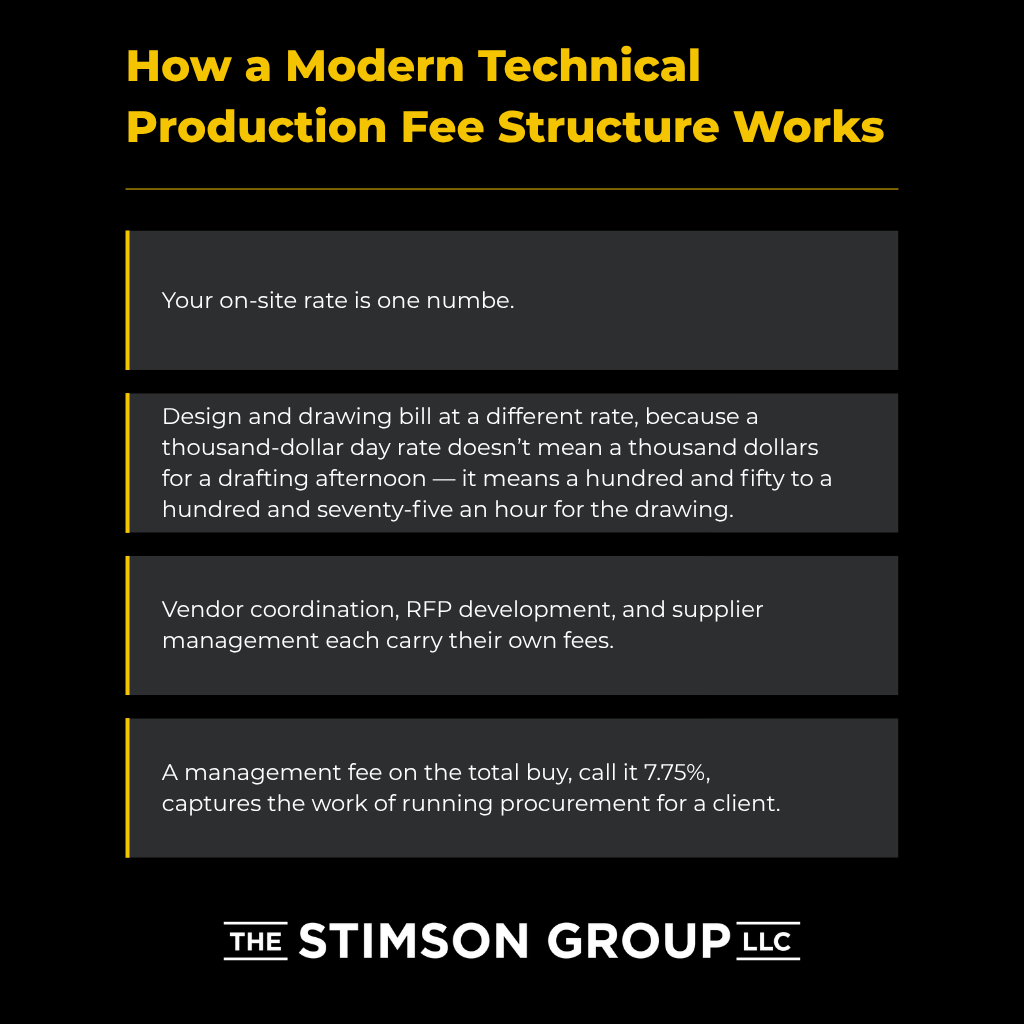 How a Modern Technical Production Fee Structure Works

Your on-site rate is one numbe.

Design and drawing bill at a different rate, because a thousand-dollar day rate doesn't mean a thousand dollars for a drafting afternoon — it means a hundred and fifty to a hundred and seventy-five an hour for the drawing.

Vendor coordination, RFP development, and supplier management each carry their own fees.

A management fee on the total buy, call it 7.75%, captures the work of running procurement for a client.

THE STIMSON GROUP LLC