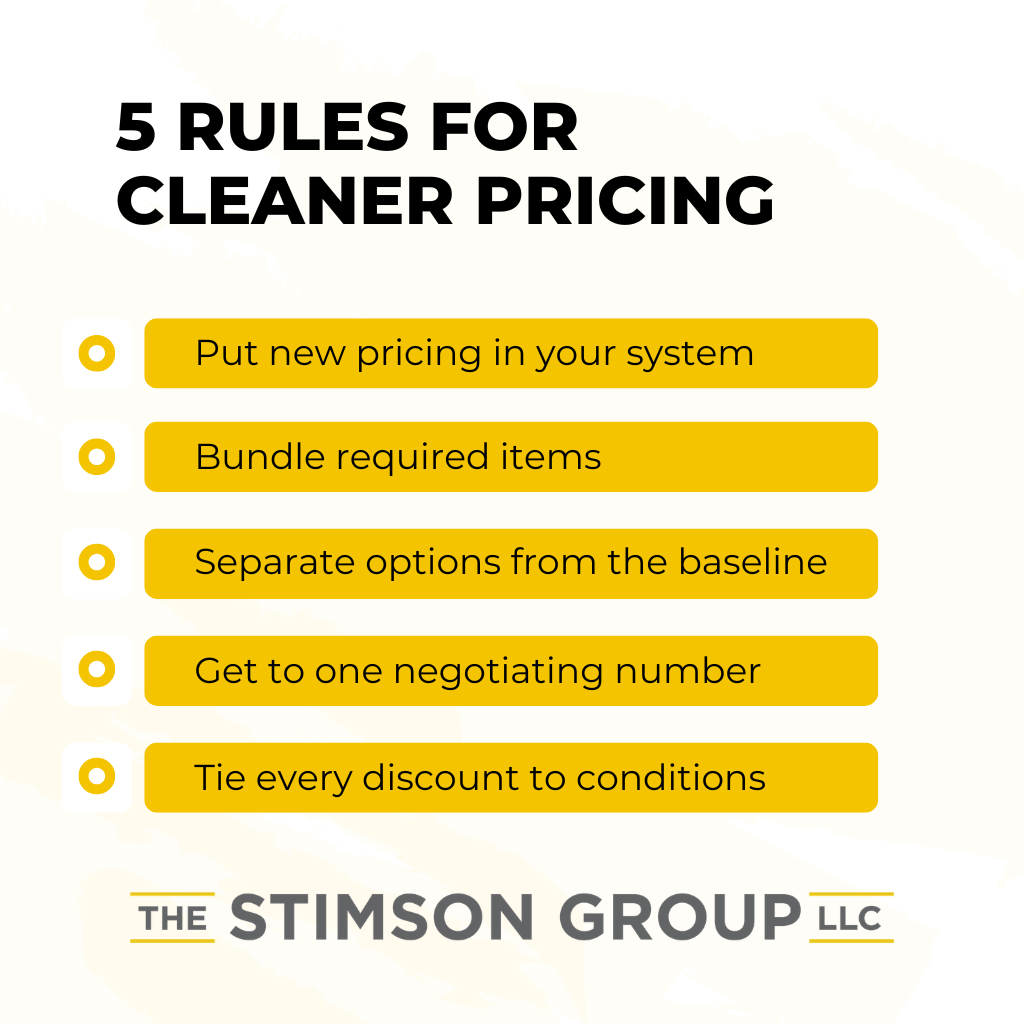 5 RULES FOR CLEANER PRICING

Put new pricing in your system

Bundle required items

Separate options from the baseline

Get to one negotiating number

Tie every discount to conditions

THE STIMSON GROUP LLC