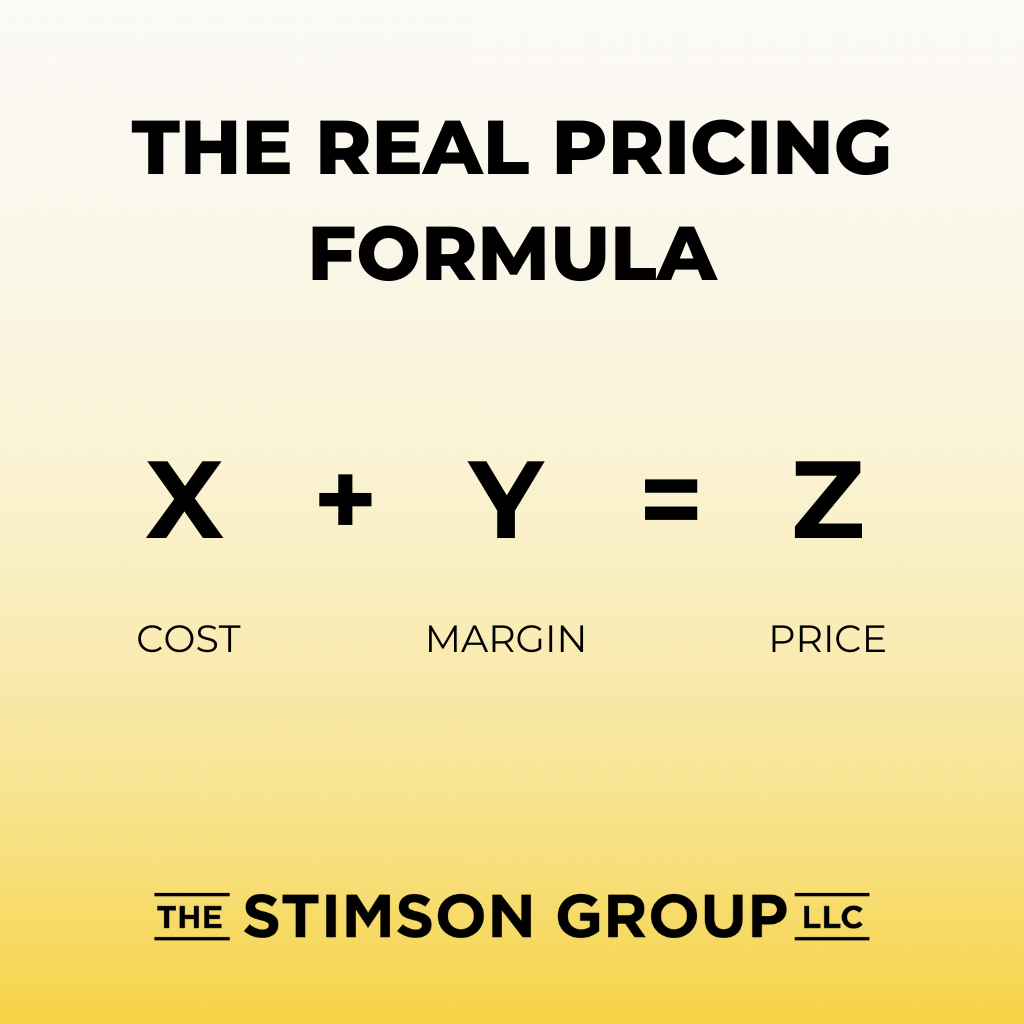 THE REAL PRICING FORMULA

$X + Y = Z$

COST MARGIN PRICE

THE STIMSON GROUP LLC