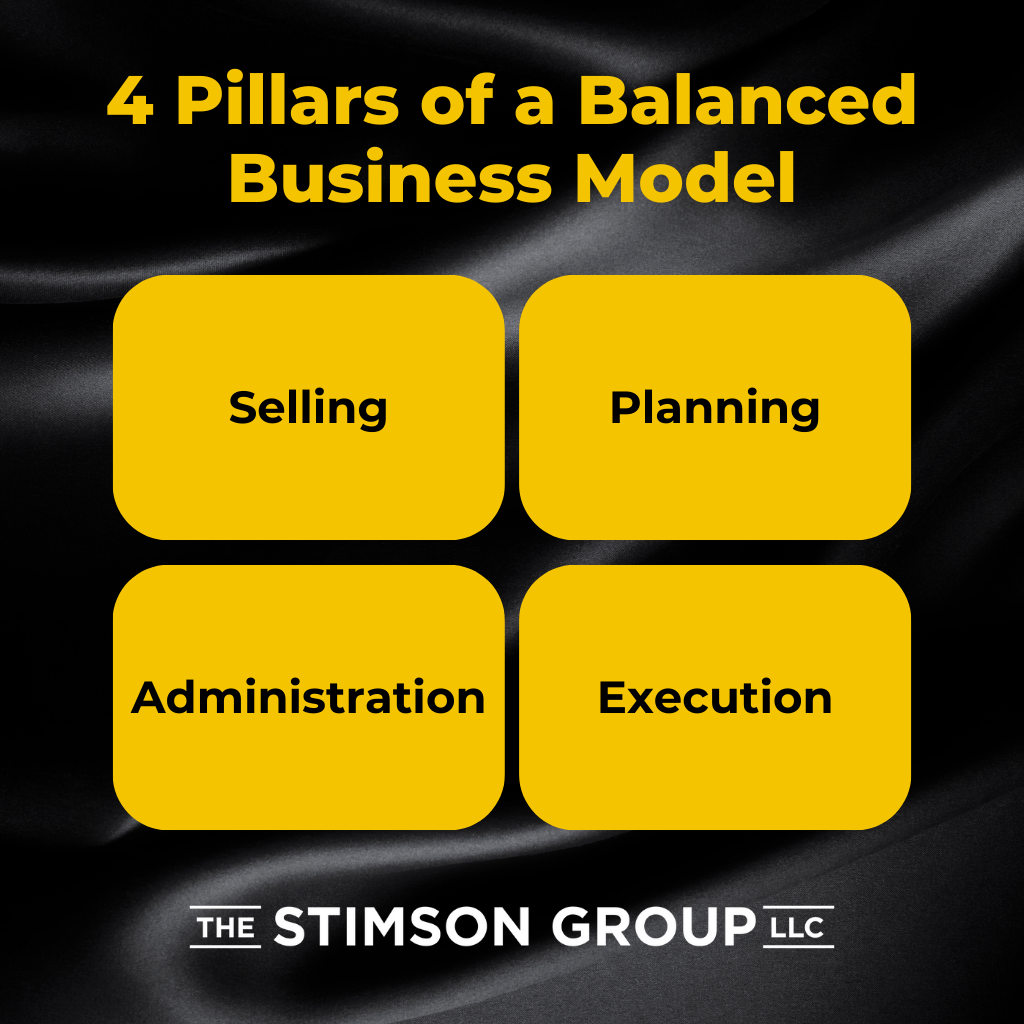 4 Pillars of a Balanced Business Model

Selling

Planning

Administration

Execution

THE STIMSON GROUP LLC