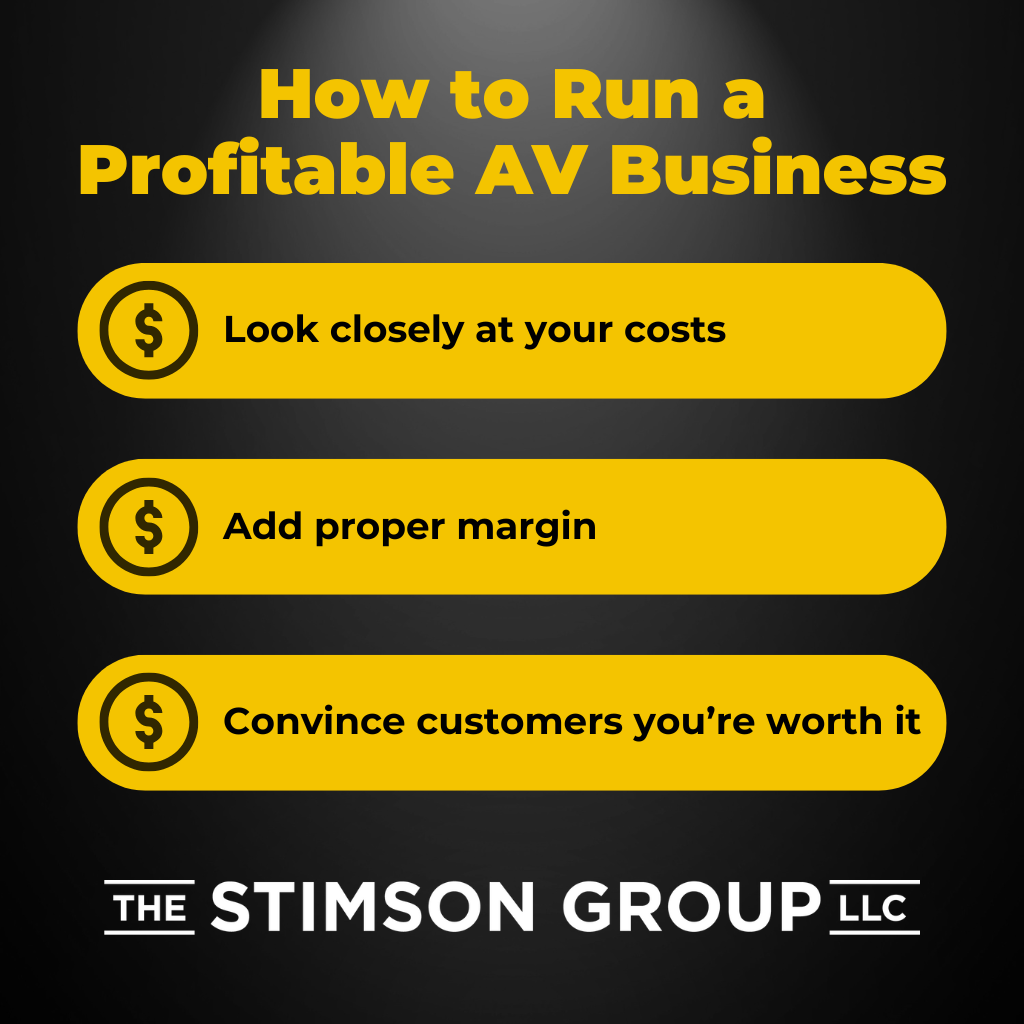 How to Run a Profitable AV Business

$ Look closely at your costs

$ Add proper margin

$ Convince customers you’re worth it

THE STIMSON GROUP LLC