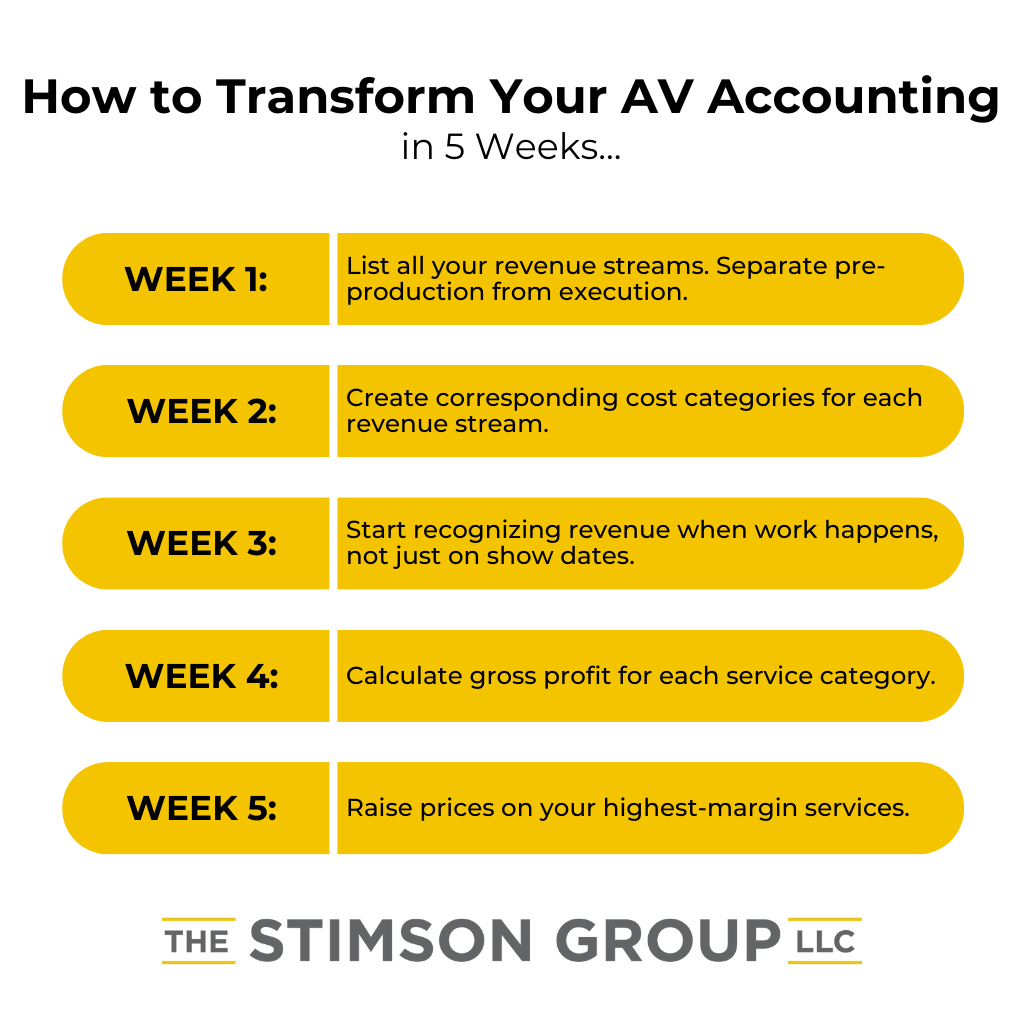 How to Transform Your AV Accounting
in 5 Weeks...

WEEK 1: List all your revenue streams. Separate pre-production from execution.

WEEK 2: Create corresponding cost categories for each revenue stream.

WEEK 3: Start recognizing revenue when work happens, not just on show dates.

WEEK 4: Calculate gross profit for each service category.

WEEK 5: Raise prices on your highest-margin services.

THE STIMSON GROUP LLC