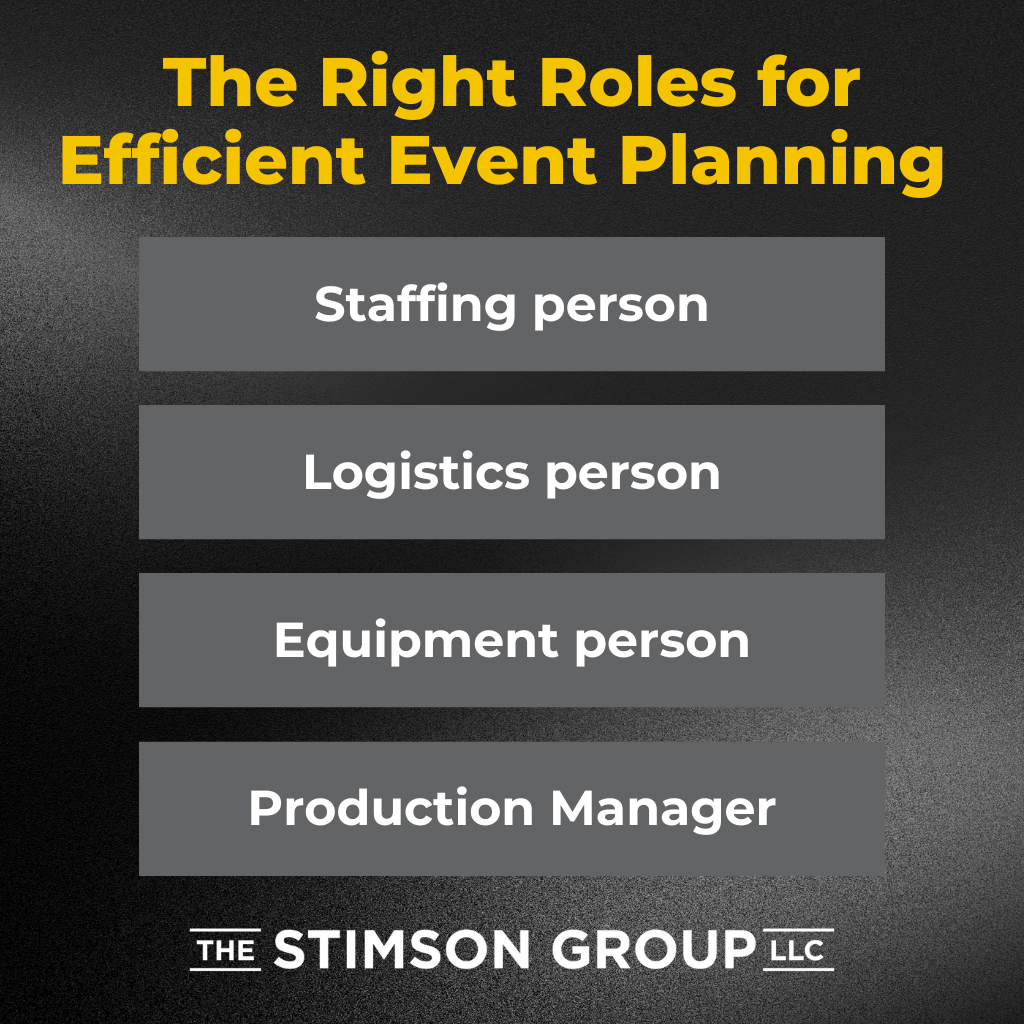 The Right Roles for Efficient Event Planning

Staffing person

Logistics person

Equipment person

Production Manager

THE STIMSON GROUP LLC