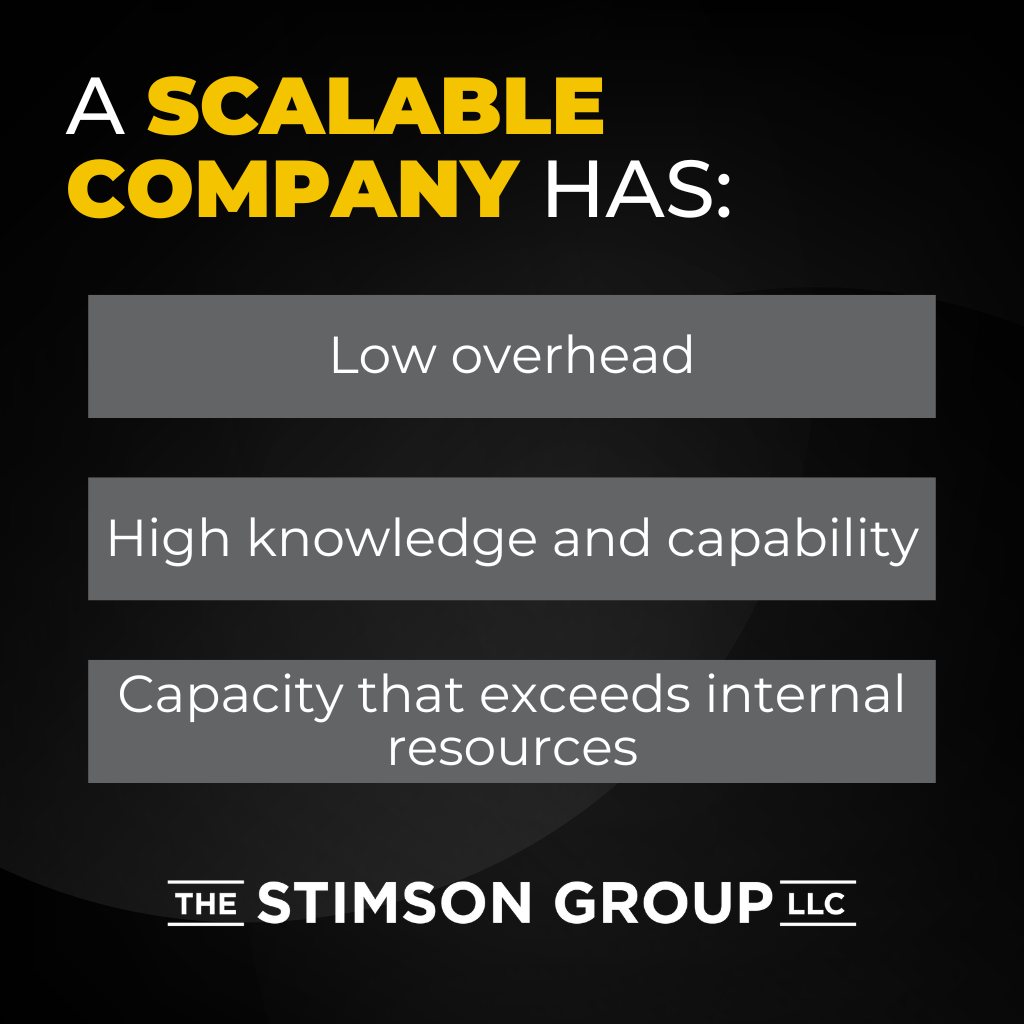 A SCALABLE COMPANY HAS:

Low overhead

High knowledge and capability

Capacity that exceeds internal resources

THE STIMSON GROUP LLC