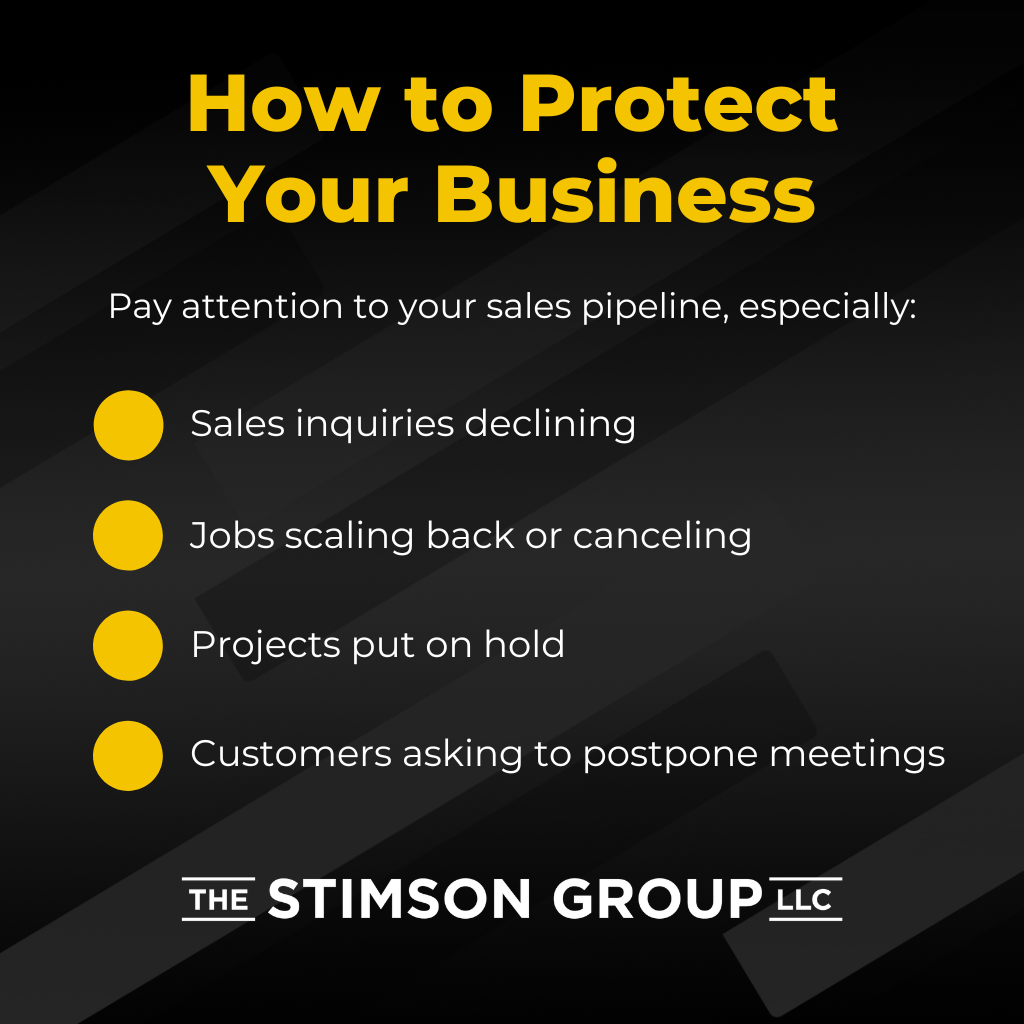 How to Protect Your Business

Pay attention to your sales pipeline, especially:

Sales inquiries declining

Jobs scaling back or canceling

Projects put on hold

Customers asking to postpone meetings

THE STIMSON GROUP LLC