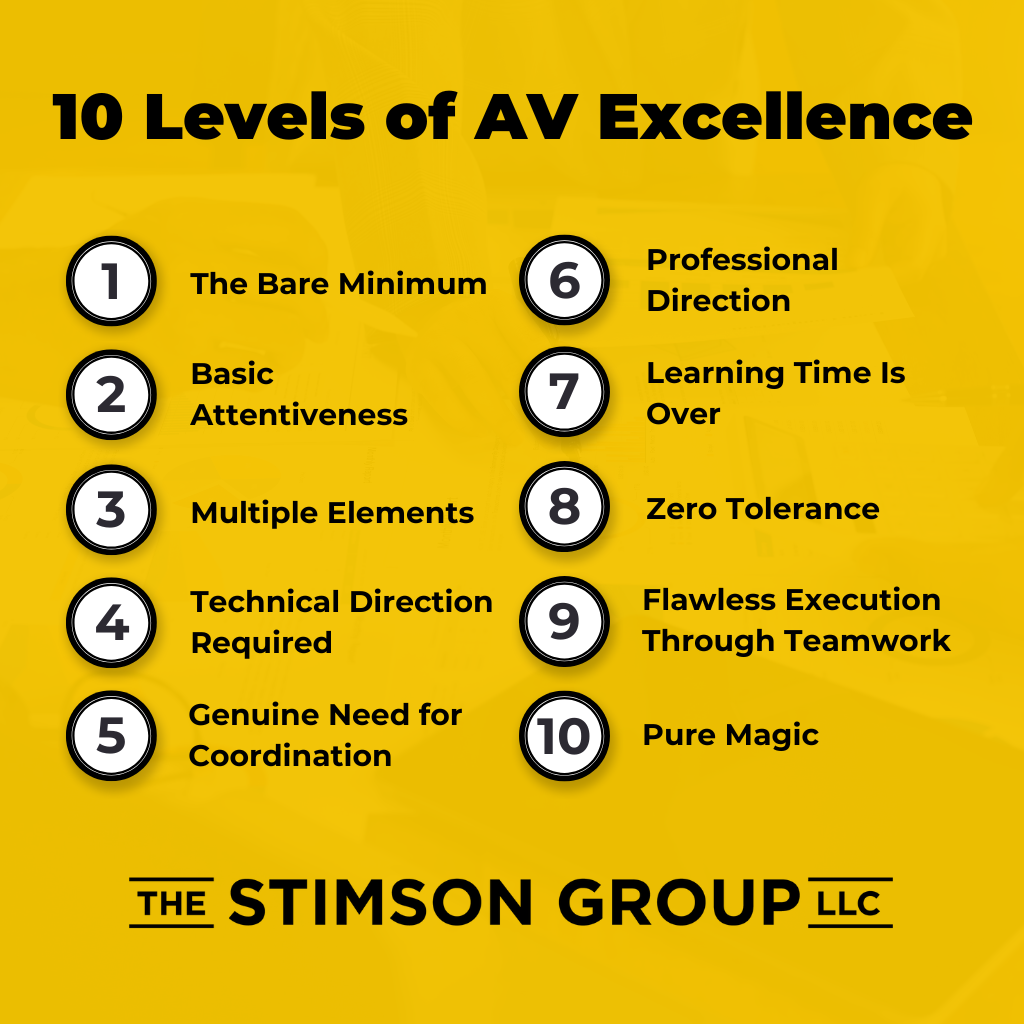 10 Levels of AV Excellence

1 The Bare Minimum

2 Basic Attentiveness

3 Multiple Elements

4 Technical Direction Required

5 Genuine Need for Coordination

6 Professional Direction

7 Learning Time Is Over

8 Zero Tolerance

9 Flawless Execution Through Teamwork

10 Pure Magic

THE STIMSON GROUP LLC