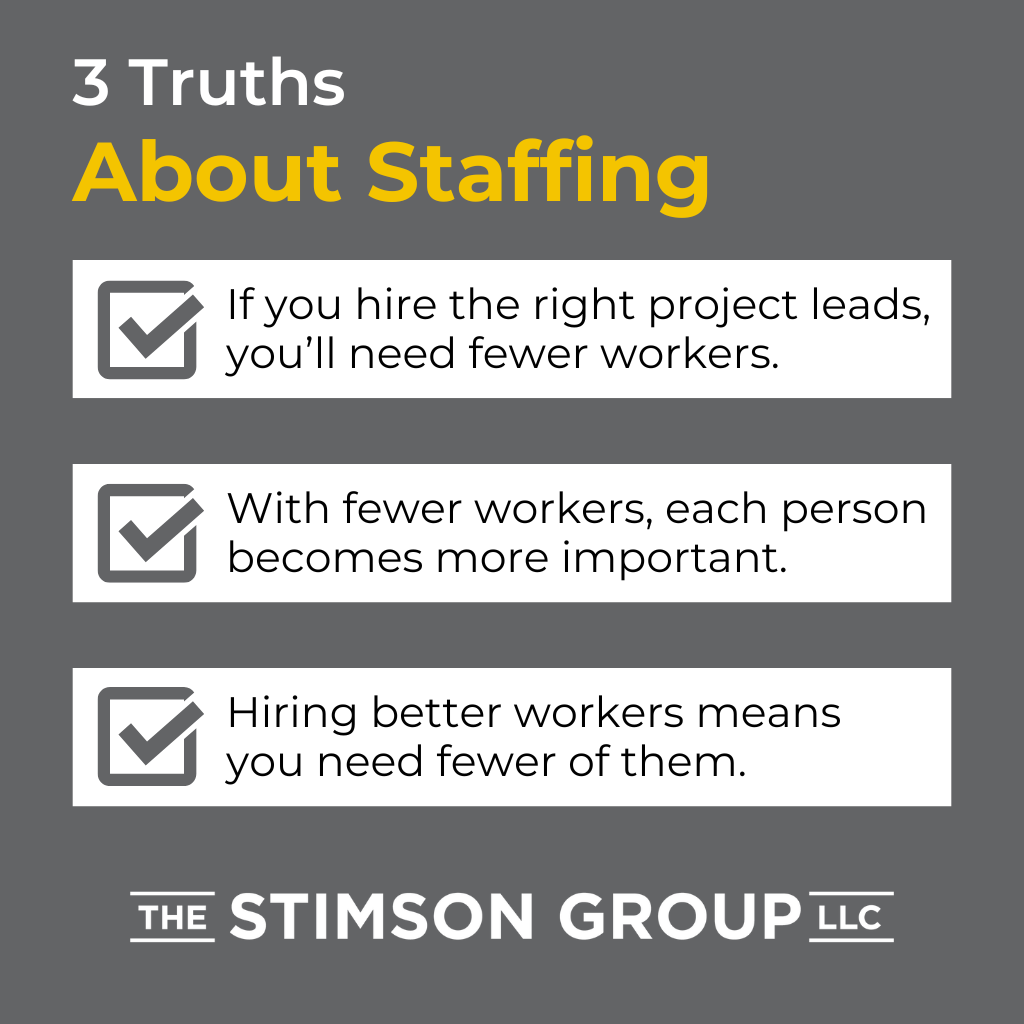 3 Truths
About Staffing

If you hire the right project leads, you'll need fewer workers.

With fewer workers, each person becomes more important.

Hiring better workers means you need fewer of them.

THE STIMSON GROUP LLC