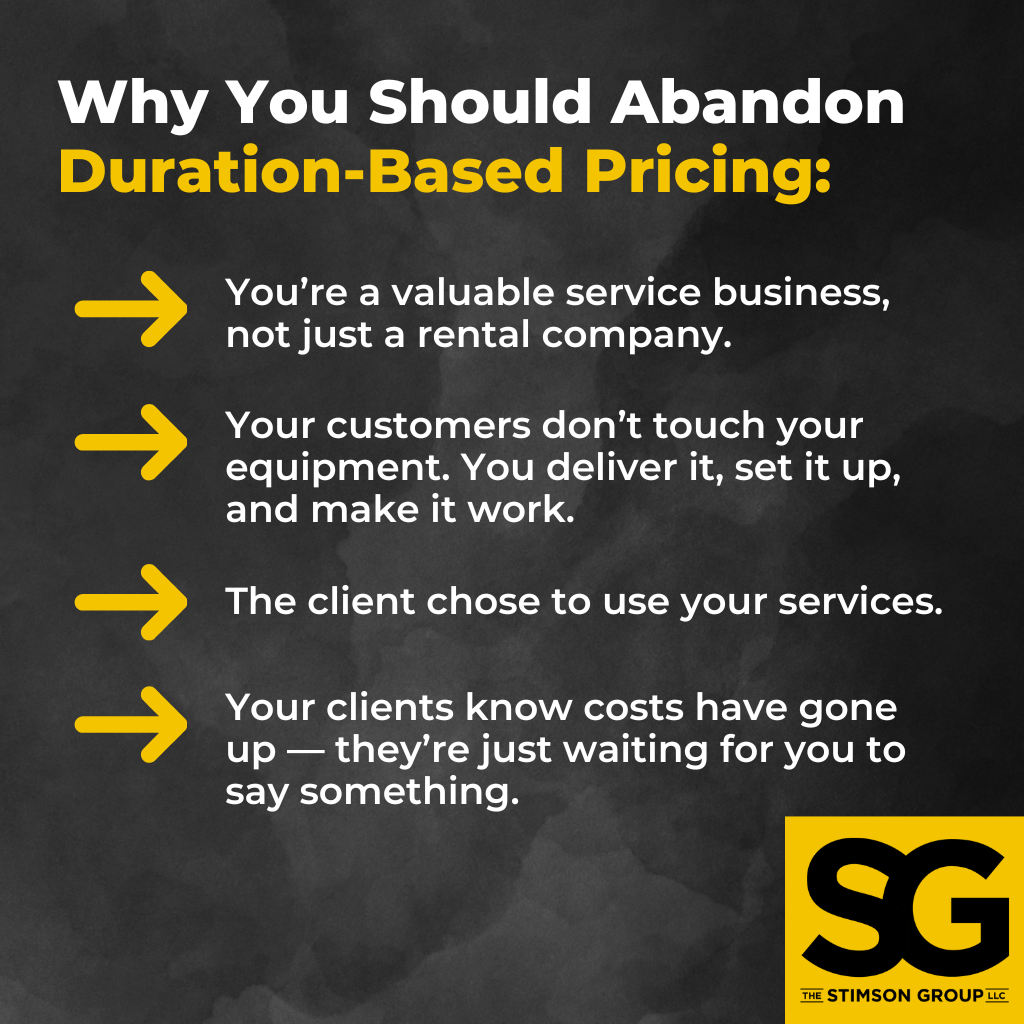 Why You Should Abandon
Duration-Based Pricing:

You're a valuable service business, not just a rental company.

Your customers don't touch your equipment. You deliver it, set it up, and make it work.

The client chose to use your services.

Your clients know costs have gone up — they're just waiting for you to say something.

SG
THE STIMSON GROUP LLC