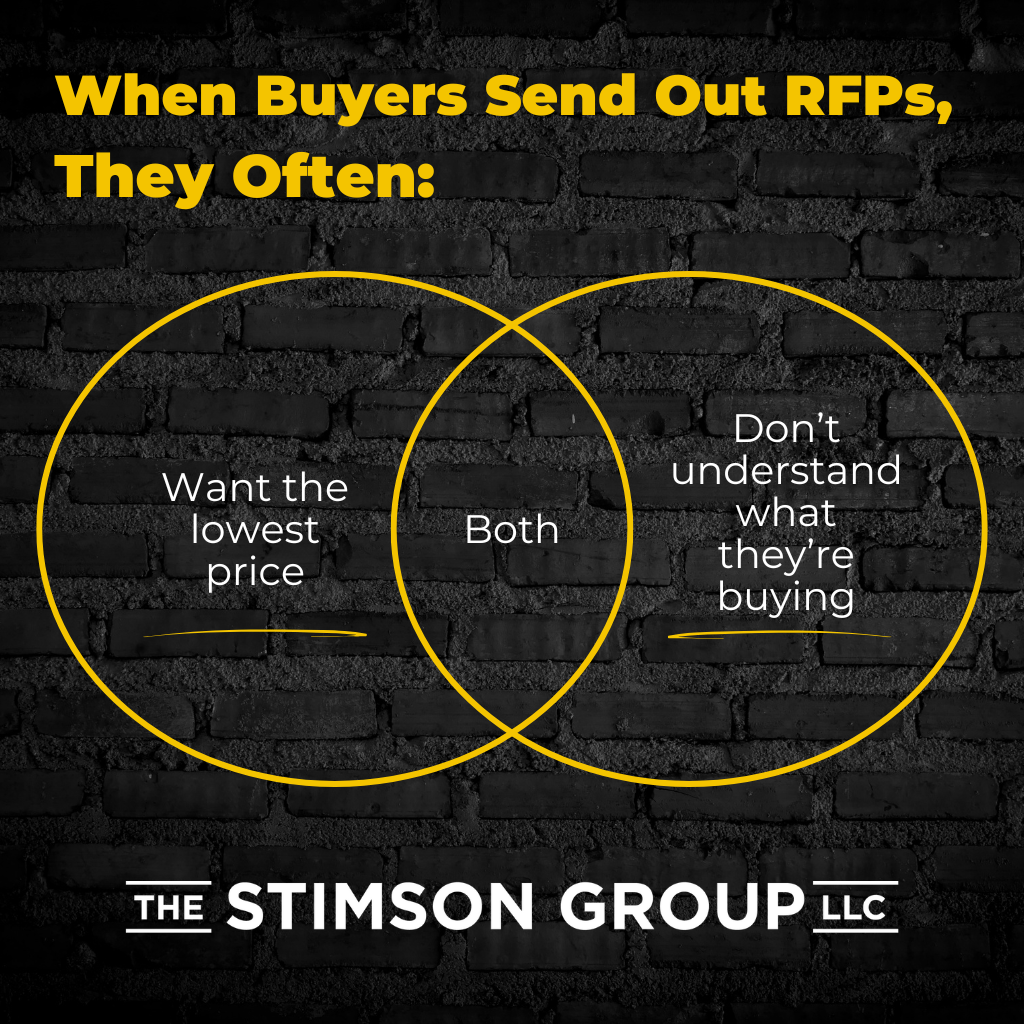 When Buyers Send Out RFPs, They Often:

Want the lowest price

Both

Don't understand what they're buying

THE STIMSON GROUP LLC