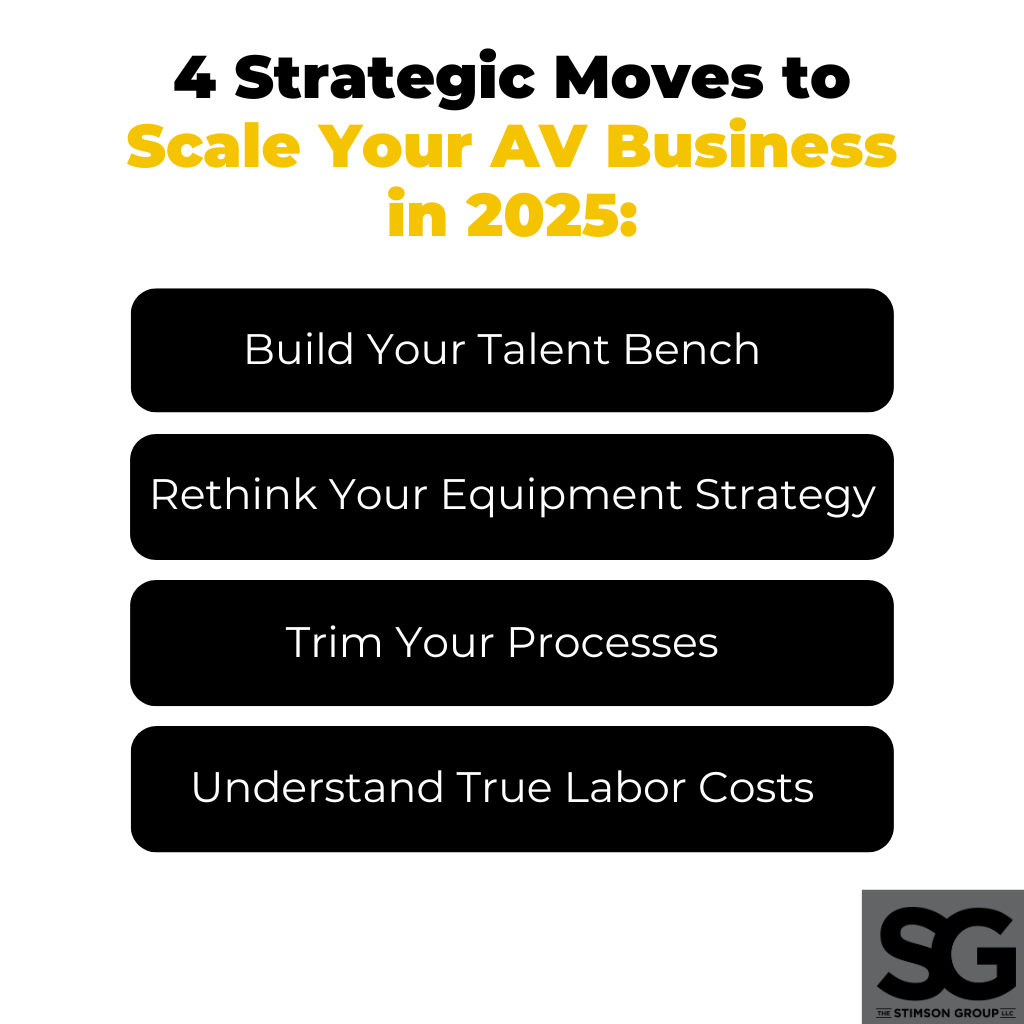 4 Strategic Moves to Scale Your AV Business in 2025:

Build Your Talent Bench

Rethink Your Equipment Strategy

Trim Your Processes

Understand True Labor Costs

SG

THE STIMSON GROUP LLC