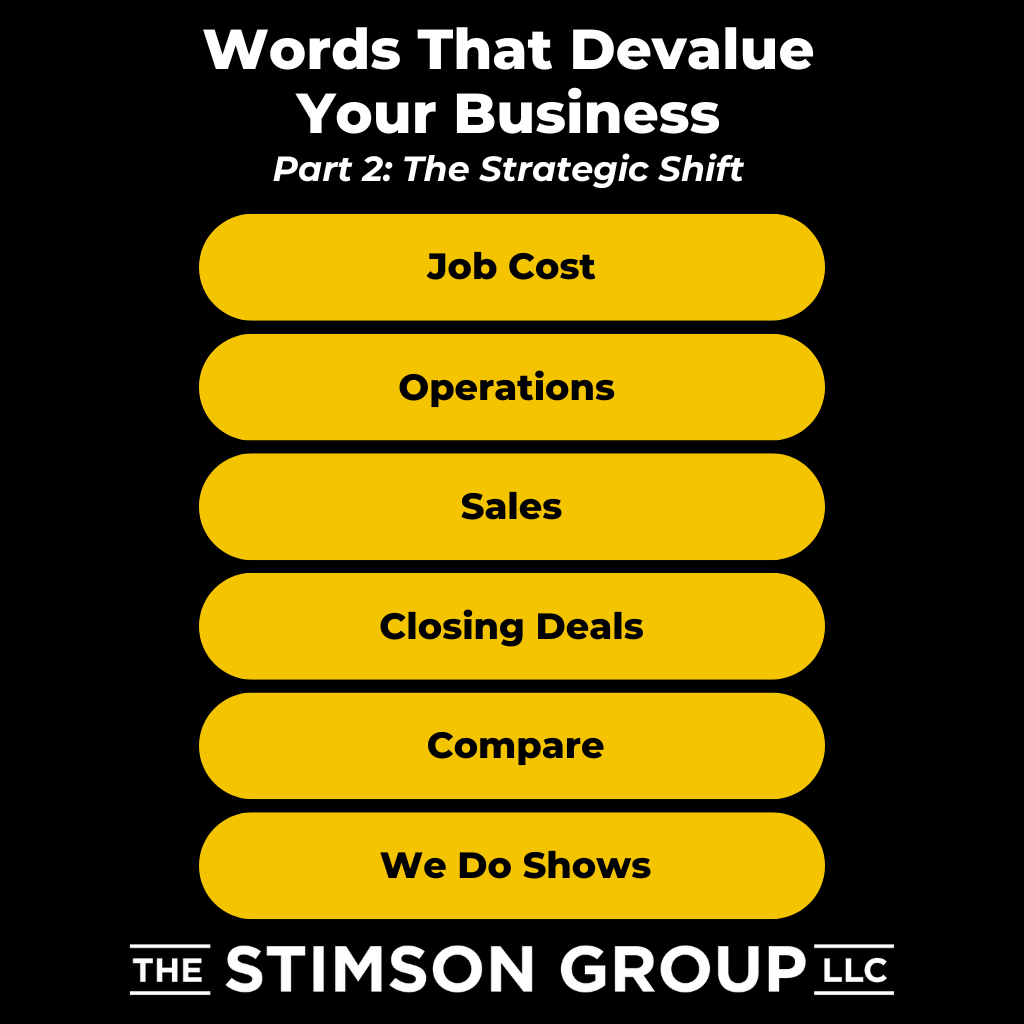 Words That Devalue Your Business
Part 2: The Strategic Shift

Job Cost

Operations

Sales

Closing Deals

Compare

We Do Shows

THE STIMSON GROUP LLC