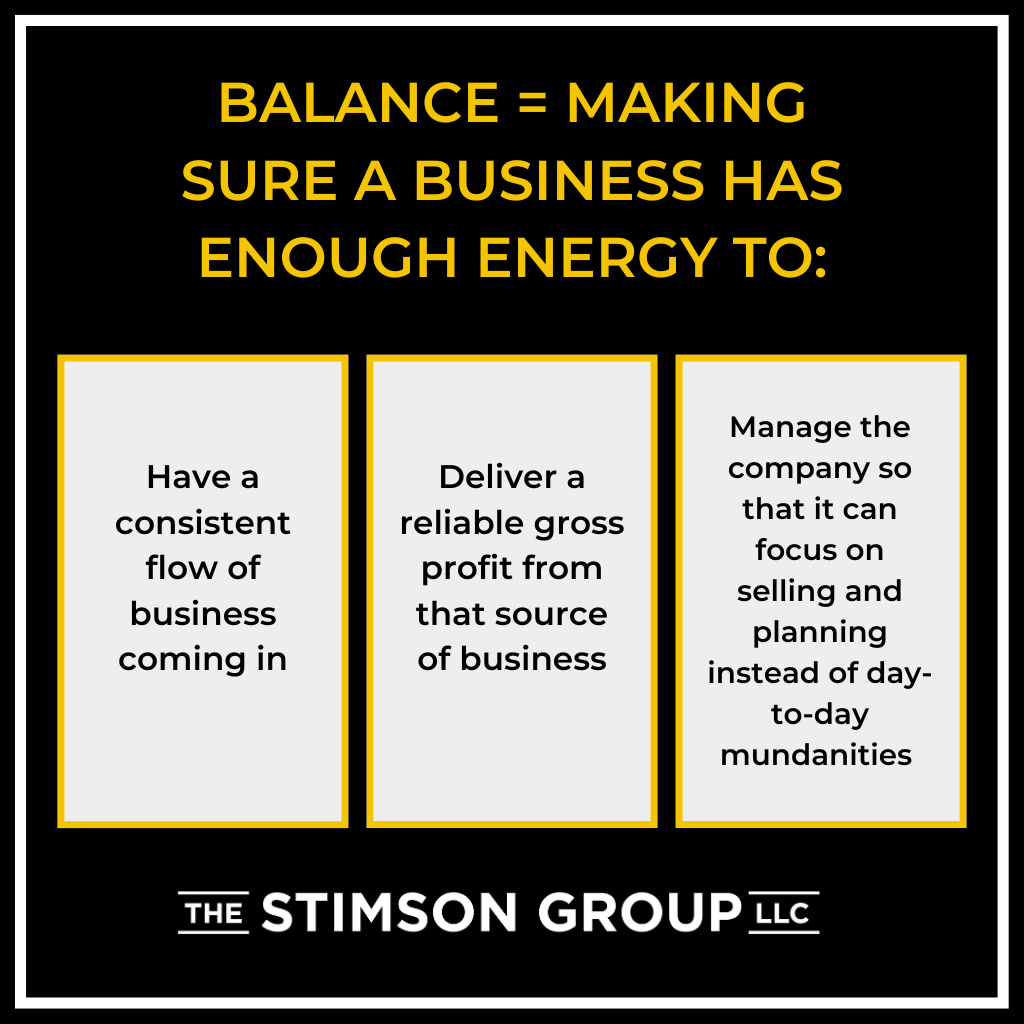 BALANCE = MAKING SURE A BUSINESS HAS ENOUGH ENERGY TO:

Have a consistent flow of business coming in

Deliver a reliable gross profit from that source of business

Manage the company so that it can focus on selling and planning instead of day-to-day mundanities

THE STIMSON GROUP LLC