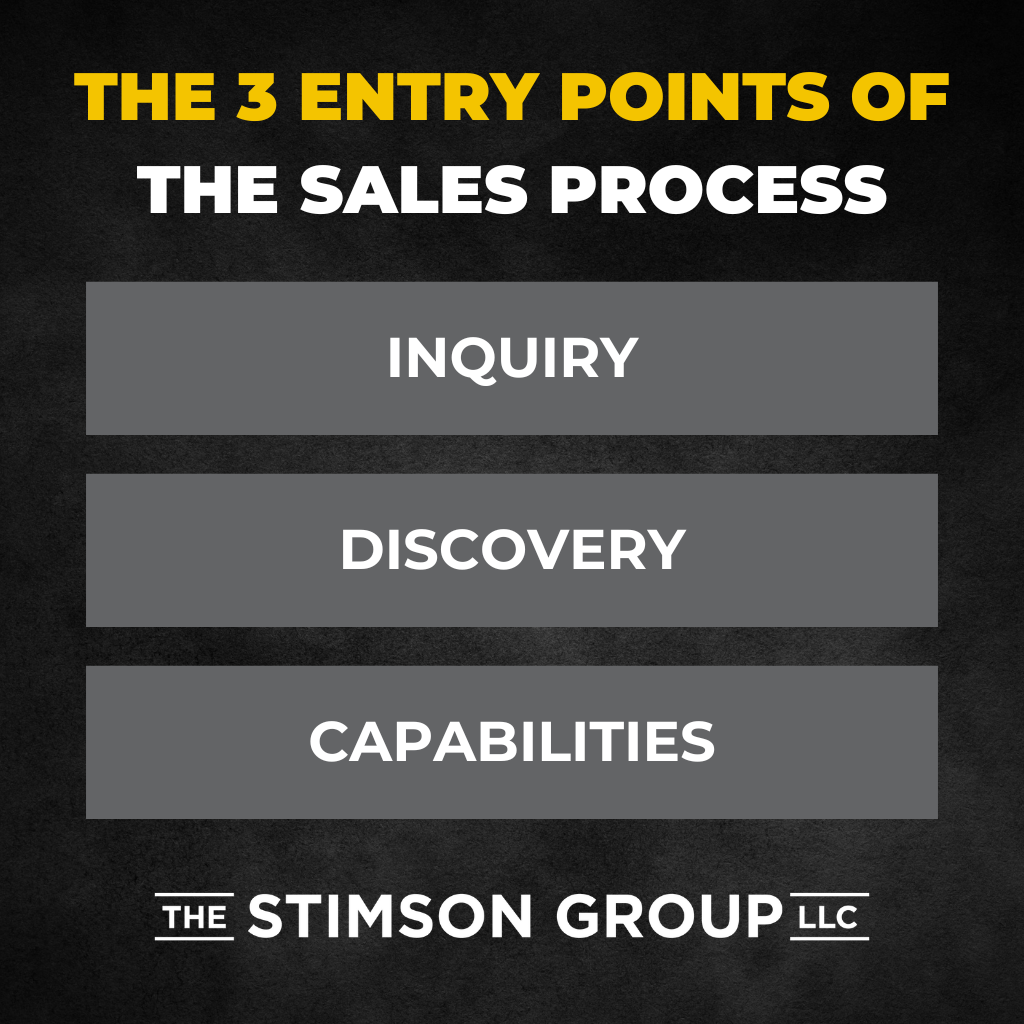 THE 3 ENTRY POINTS OF THE SALES PROCESS

INQUIRY

DISCOVERY

CAPABILITIES

THE STIMSON GROUP LLC