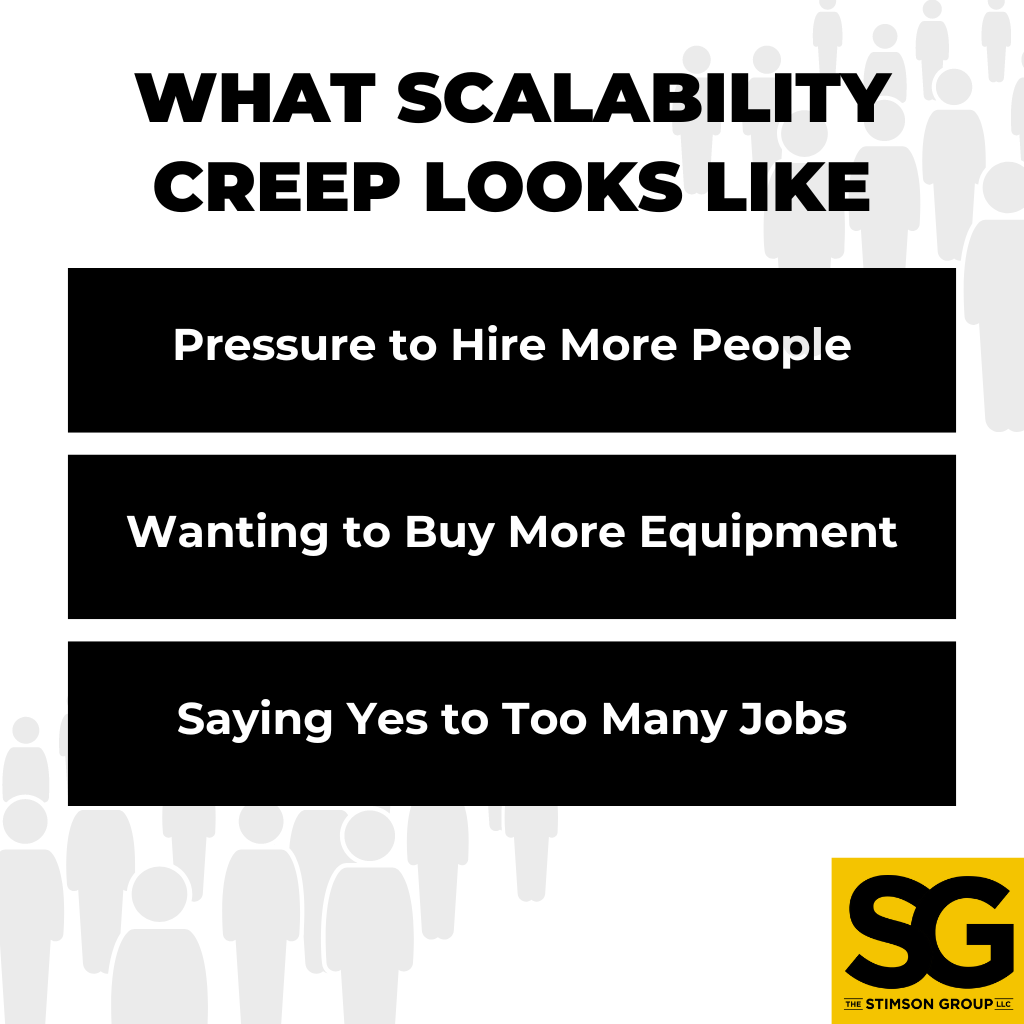 WHAT SCALABILITY CREEP LOOKS LIKE

Pressure to Hire More People

Wanting to Buy More Equipment

Saying Yes to Too Many Jobs

SG

THE STIMSON GROUP LLC