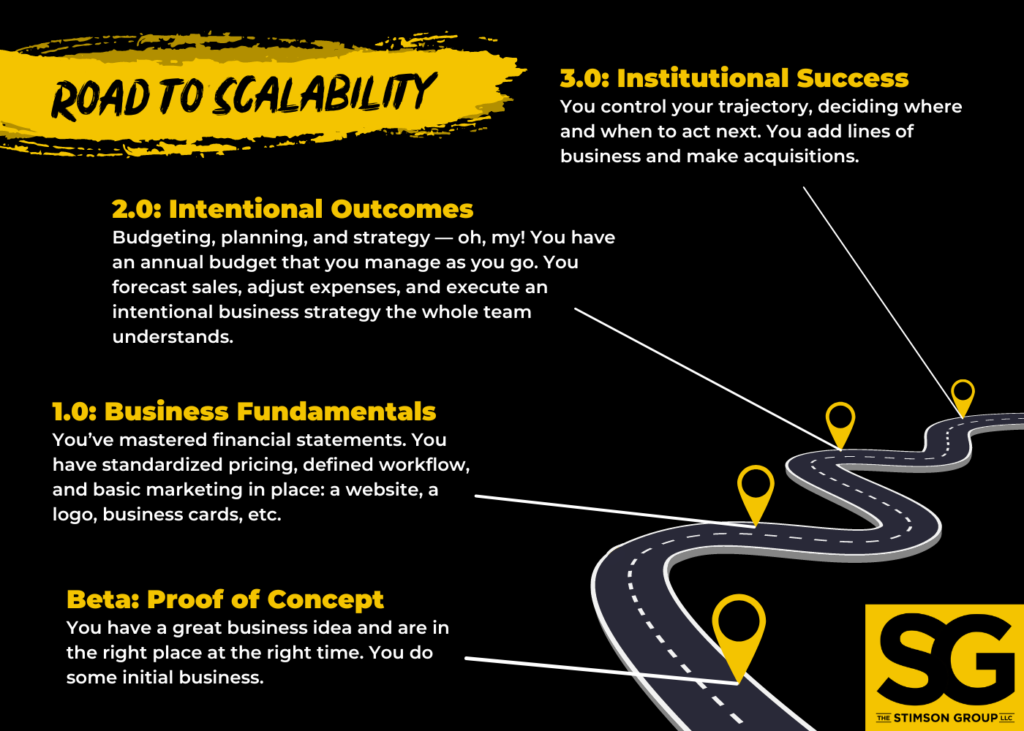 ROAD TO SCALABILITY

3.0: Institutional Success
You control your trajectory, deciding where and when to act next. You add lines of business and make acquisitions.

2.0: Intentional Outcomes
Budgeting, planning, and strategy — oh, my! You have an annual budget that you manage as you go. You forecast sales, adjust expenses, and execute an intentional business strategy the whole team understands.

1.0: Business Fundamentals
You've mastered financial statements. You have standardized pricing, defined workflow, and basic marketing in place: a website, a logo, business cards, etc.

Beta: Proof of Concept
You have a great business idea and are in the right place at the right time. You do some initial business.

SG
THE STIMSON GROUP LLC