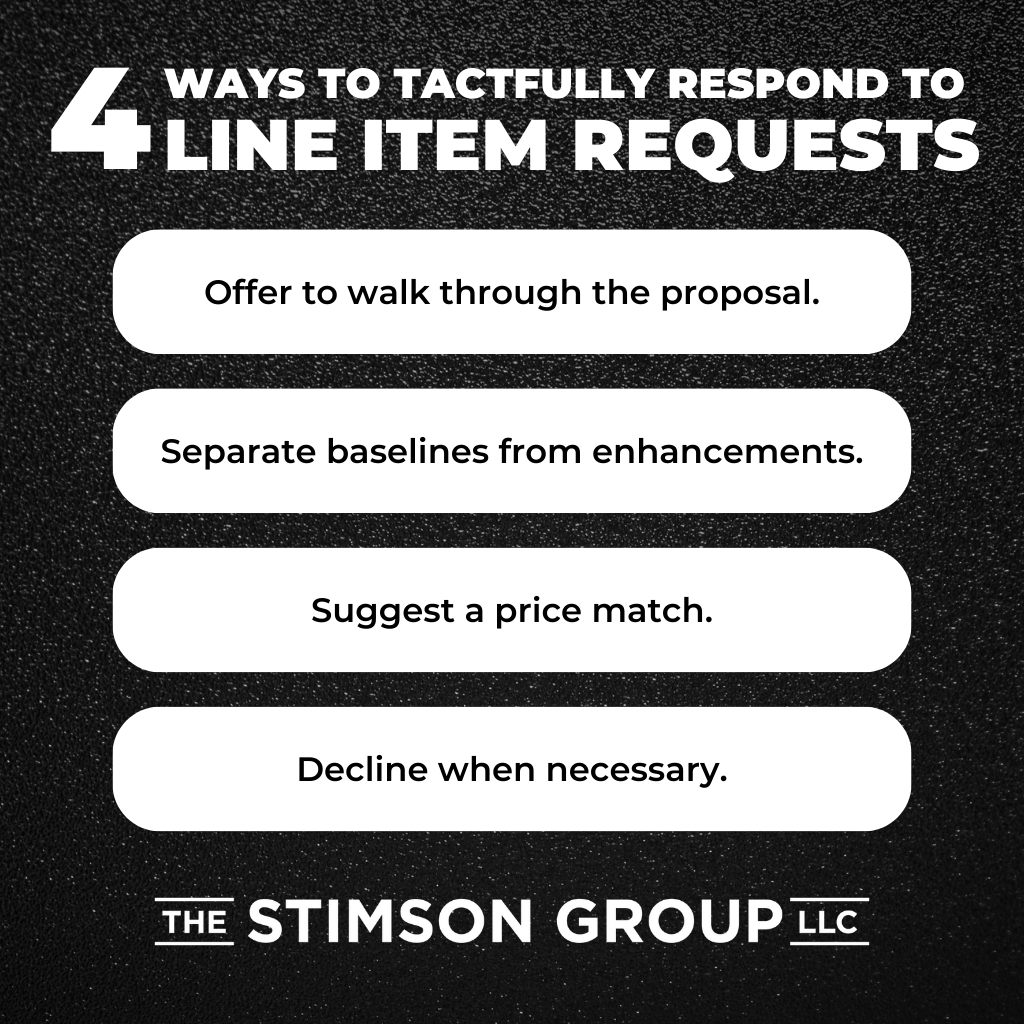 4 WAYS TO TACTFULLY RESPOND TO LINE ITEM REQUESTS

Offer to walk through the proposal.

Separate baselines from enhancements.

Suggest a price match.

Decline when necessary.

THE STIMSON GROUP LLC