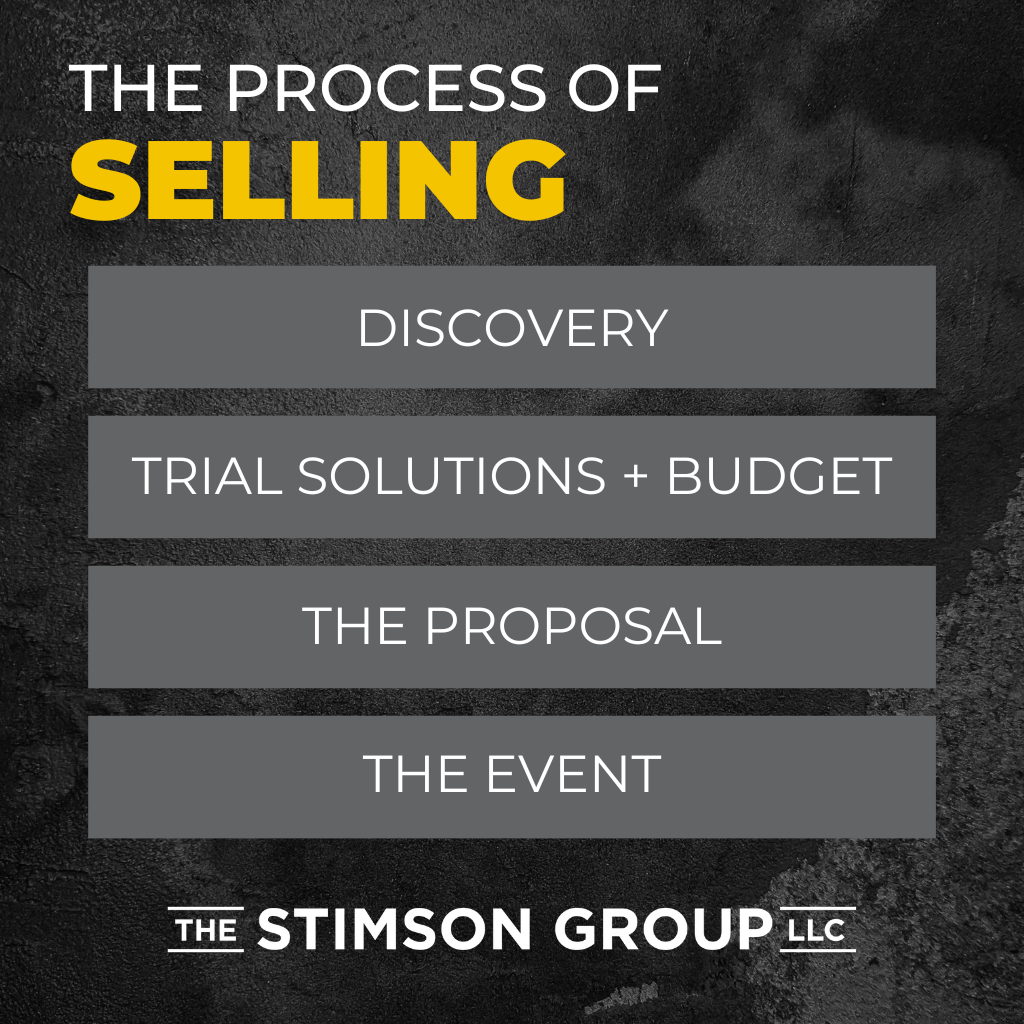 THE PROCESS OF
SELLING

DISCOVERY

TRIAL SOLUTIONS + BUDGET

THE PROPOSAL

THE EVENT

THE STIMSON GROUP LLC