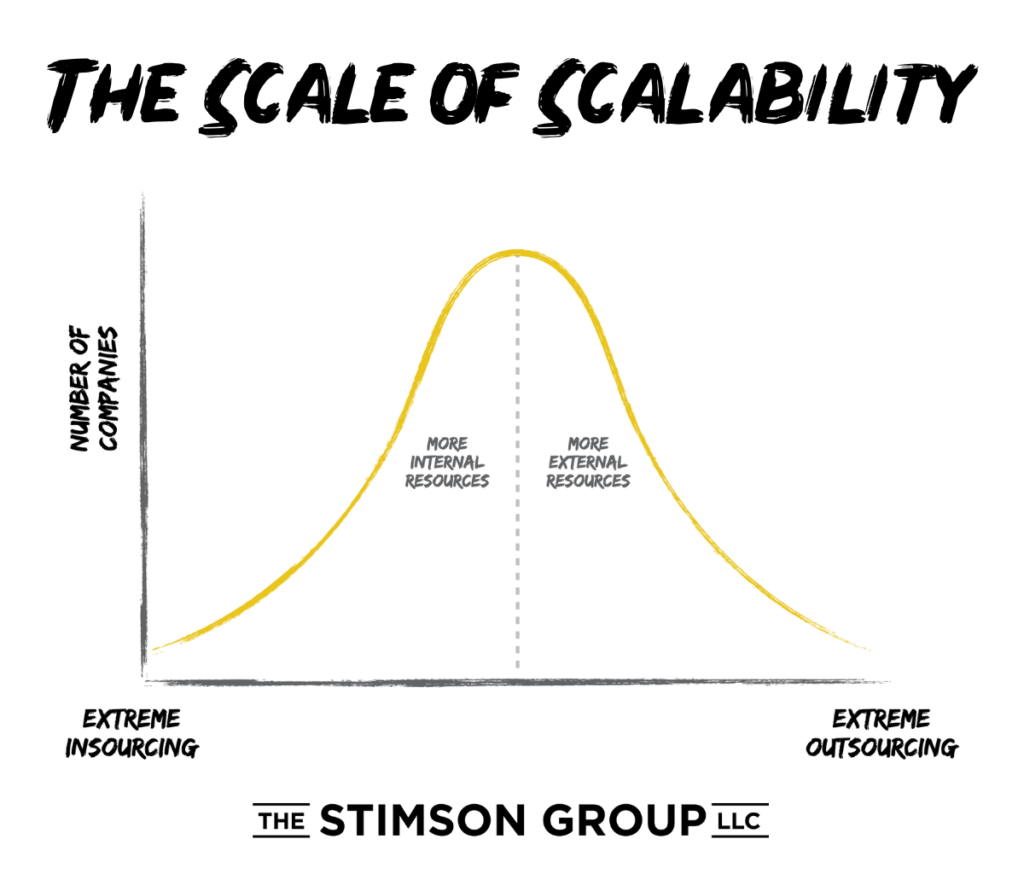 THE SCALE OF SCALABILITY

NUMBER OF COMPANIES

MORE INTERNAL RESOURCES

MORE EXTERNAL RESOURCES

EXTREME INSOURCING

EXTREME OUTSOURCING

THE STIMSON GROUP LLC