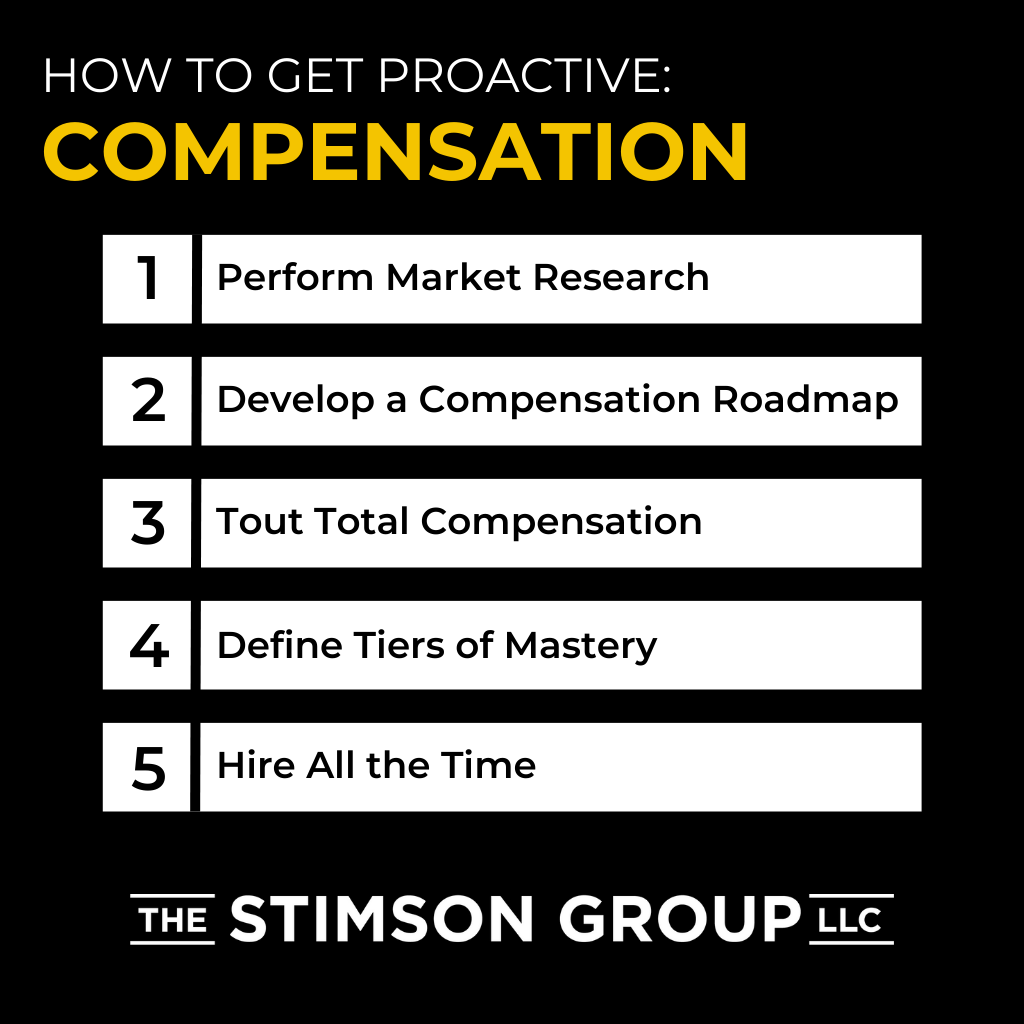 HOW TO GET PROACTIVE:
COMPENSATION

1 Perform Market Research

2 Develop a Compensation Roadmap

3 Tout Total Compensation

4 Define Tiers of Mastery

5 Hire All the Time

THE STIMSON GROUP LLC