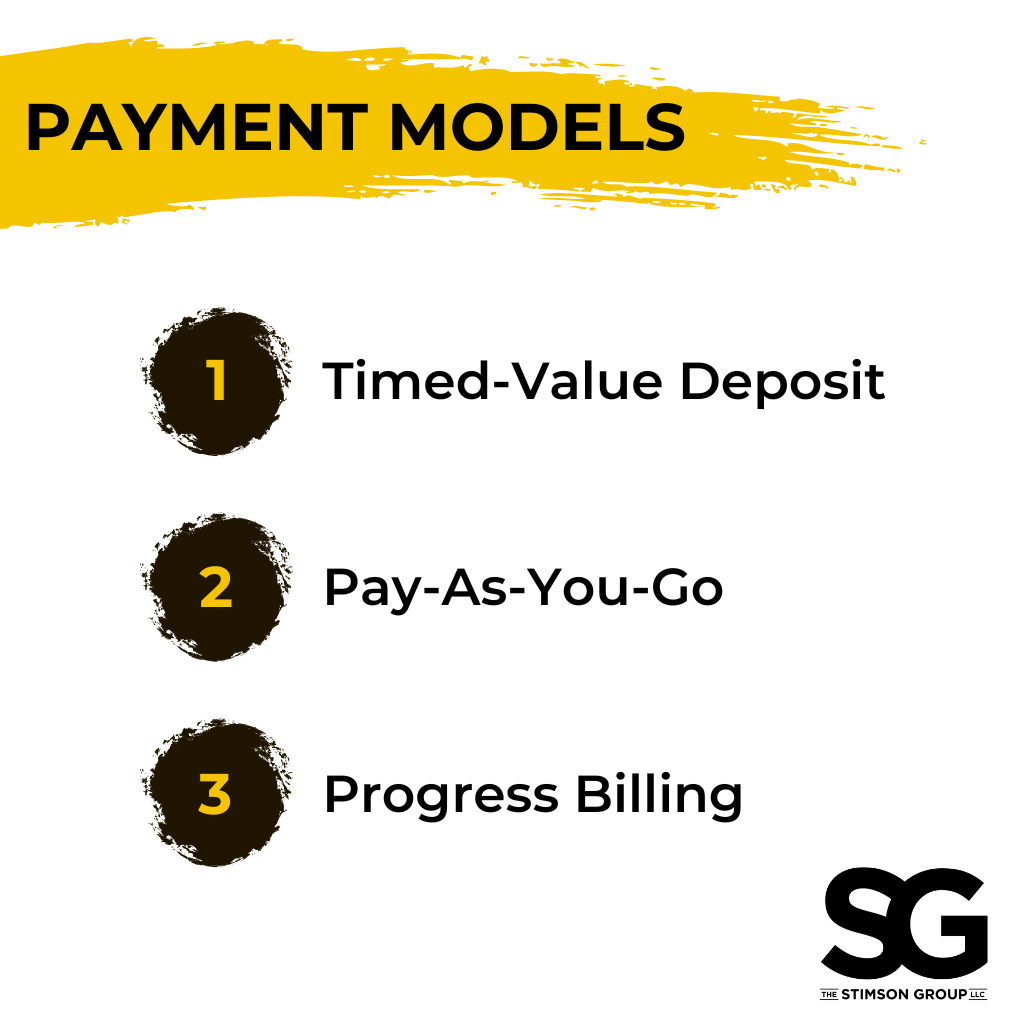 PAYMENT MODELS

1 Timed-Value Deposit

2 Pay-As-You-Go

3 Progress Billing

SG
THE STIMSON GROUP LLC